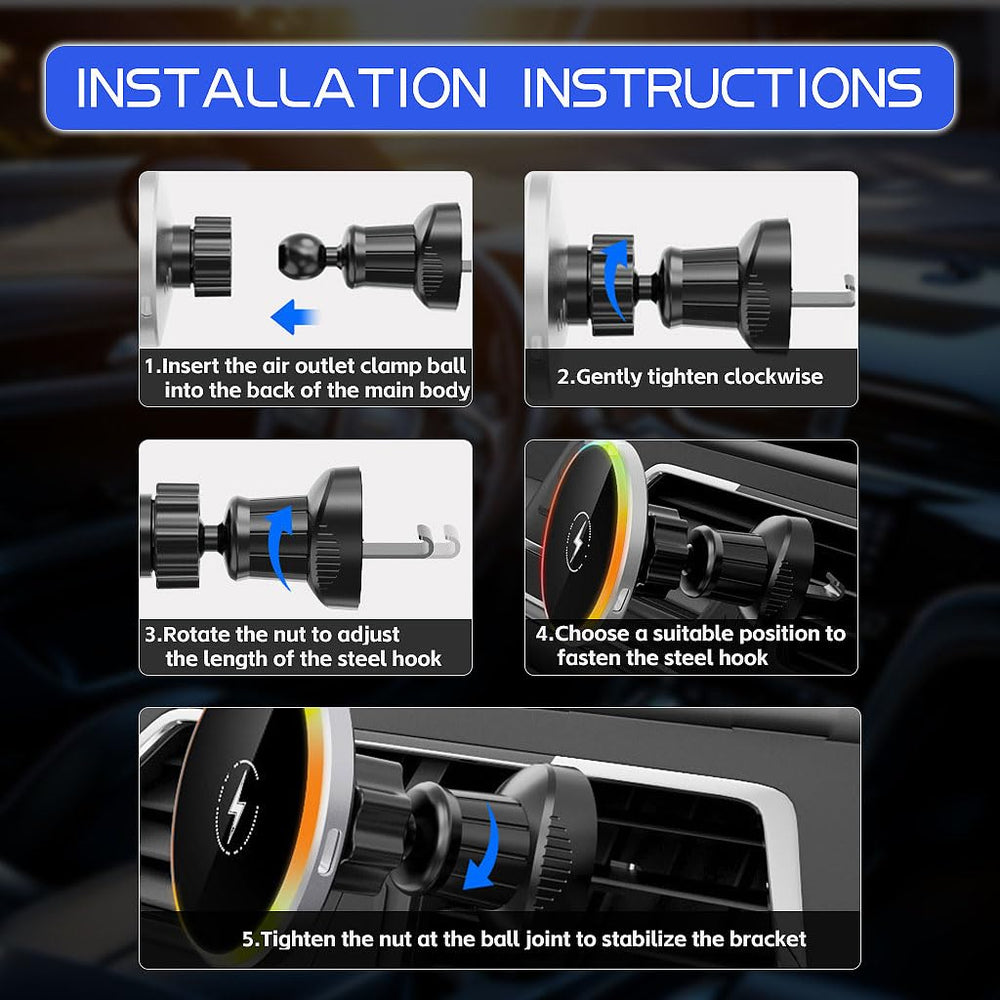 INSTALLATION INSTRUCTIONS

1.Insert the air outlet clamp ball into the back of the main body

2.Gently tighten clockwise

3.Rotate the nut to adjust the length of the steel hook

4.Choose a suitable position to fasten the steel hook

5.Tighten the nut at the ball joint to stabilize the bracket